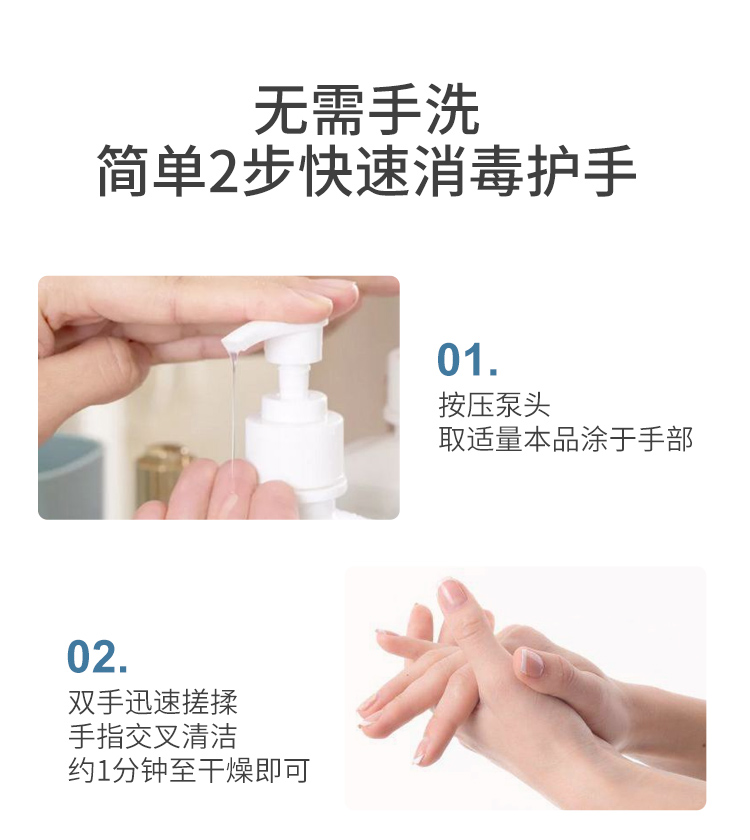 无需手洗
简单2步快速消毒护手

01.
按压泵头
取适量本品涂于手部

02.
双手迅速搓揉
手指交叉清洁
约1分钟至干燥即可