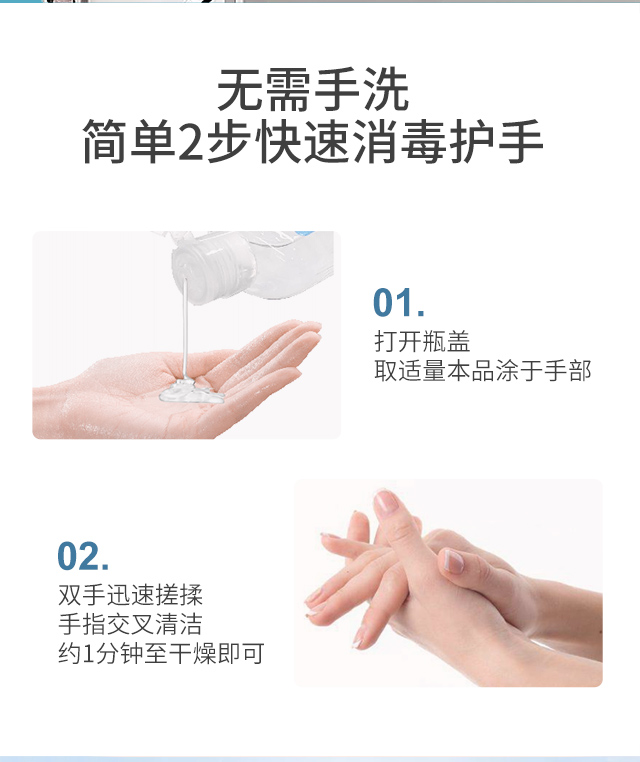 无需手洗
简单2步快速消毒护手

01.
打开瓶盖
取适量本品涂于手部

02.
双手迅速搓揉
手指交叉清洁
约1分钟至干燥即可