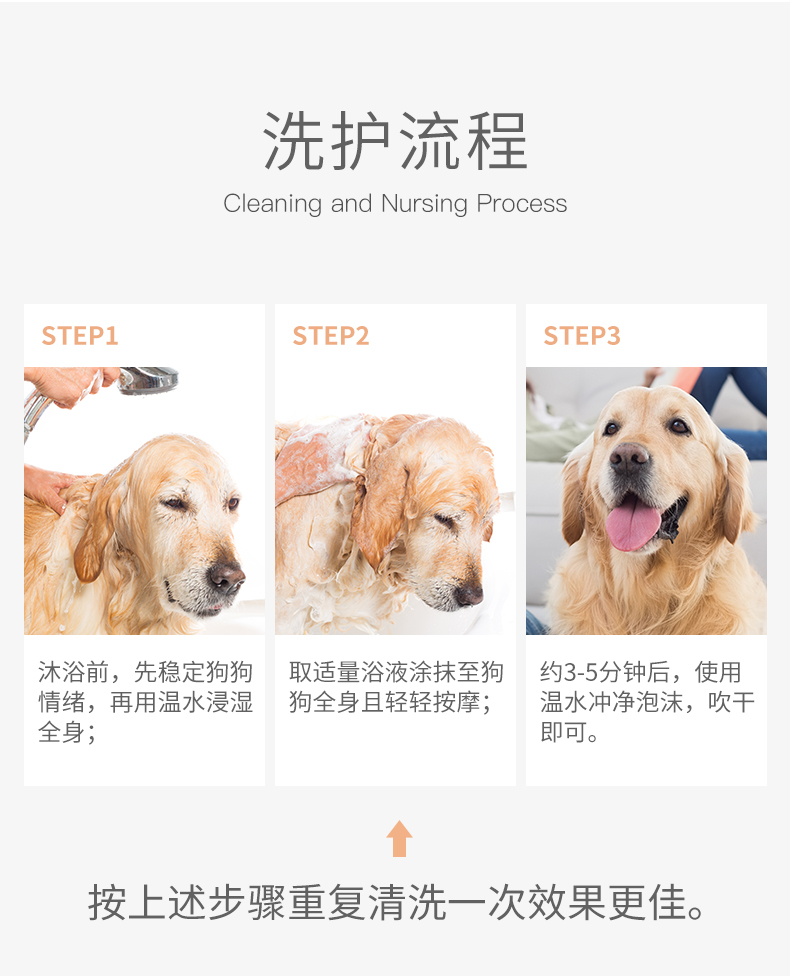 洗护流程

Cleaning and Nursing Process

STEP1

沐浴前，先稳定狗狗情绪，再用温水浸湿全身；

STEP2

取适量浴液涂抹至狗狗全身且轻轻按摩；

STEP3

约3-5分钟后，使用温水冲净泡沫，吹干即可。

按上述步骤重复清洗一次效果更佳。