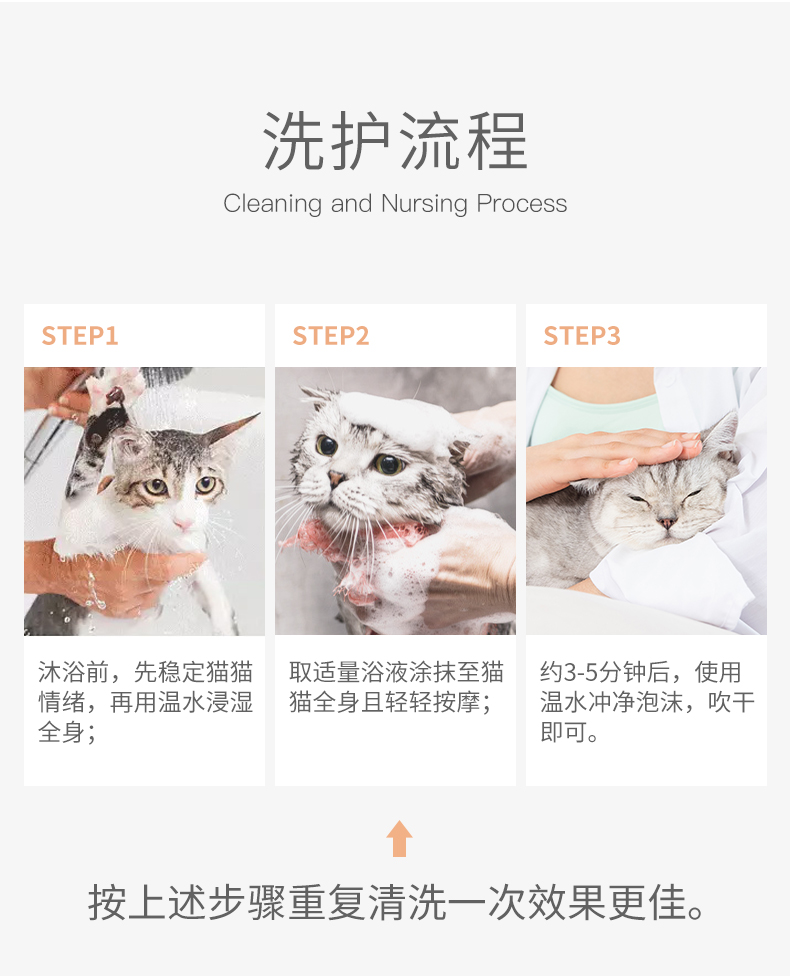 洗护流程
Cleaning and Nursing Process

STEP1

沐浴前，先稳定猫猫情绪，再用温水浸湿全身；

STEP2

取适量浴液涂抹至猫猫全身且轻轻按摩；

STEP3

约3-5分钟后，使用温水冲净泡沫，吹干即可。

按上述步骤重复清洗一次效果更佳。