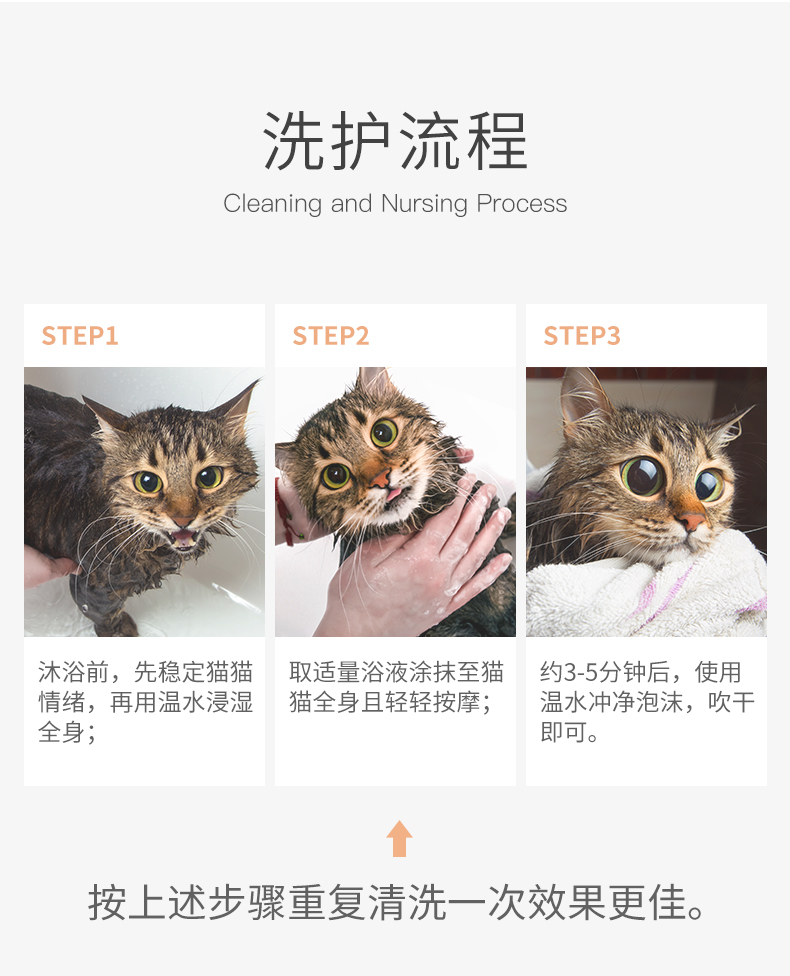 洗护流程

Cleaning and Nursing Process

STEP1

沐浴前，先稳定猫猫情绪，再用温水浸湿全身；

STEP2

取适量浴液涂抹至猫猫全身且轻轻按摩；

STEP3

约3-5分钟后，使用温水冲净泡沫，吹干即可。

按上述步骤重复清洗一次效果更佳。