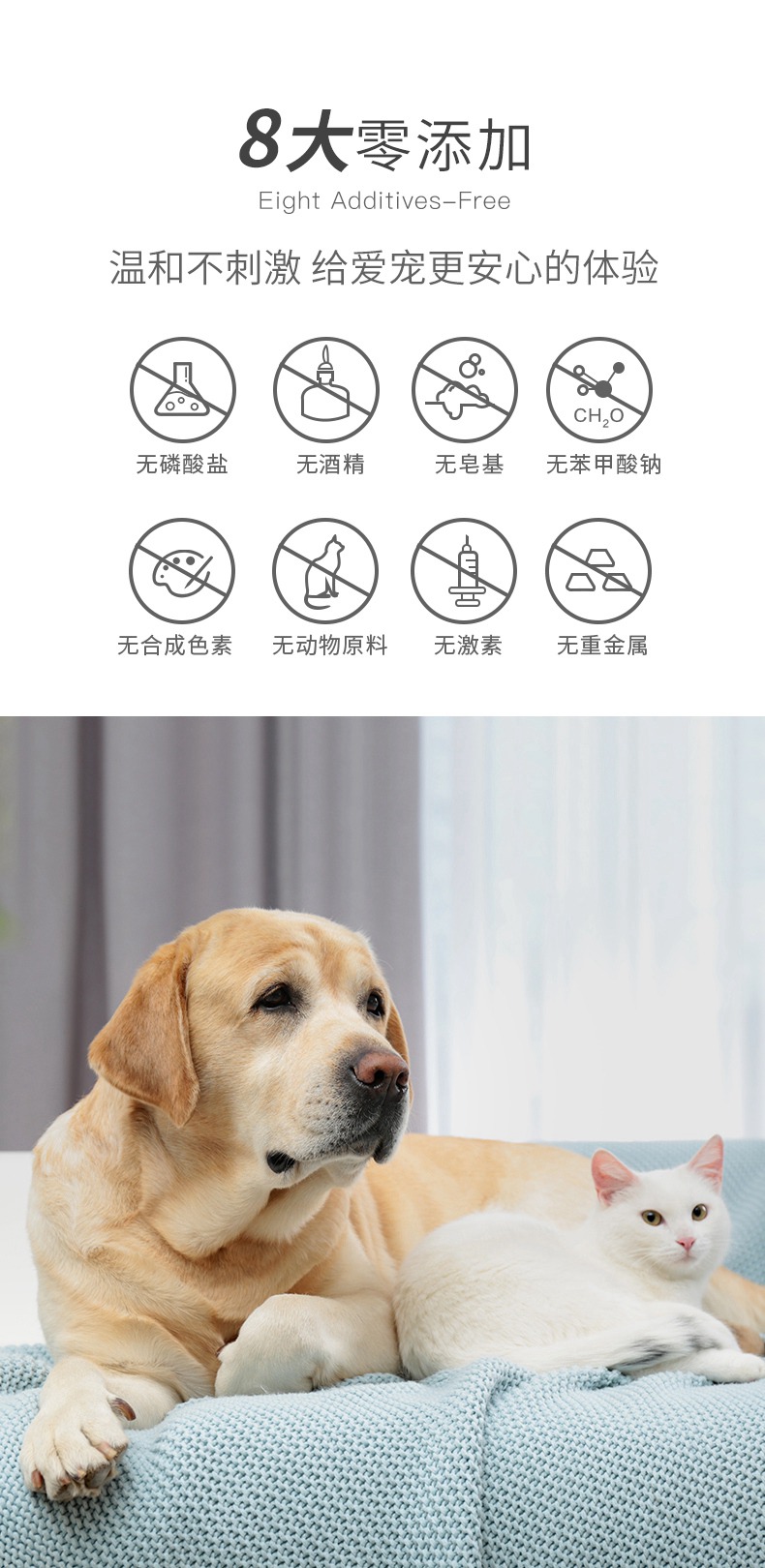 8大零添加

Eight Additives-Free

温和不刺激 给爱宠更安心的体验

无磷酸盐

无酒精

无皂基

$CH_2O$

无苯甲酸钠

无合成色素

无动物原料

无激素

无重金属