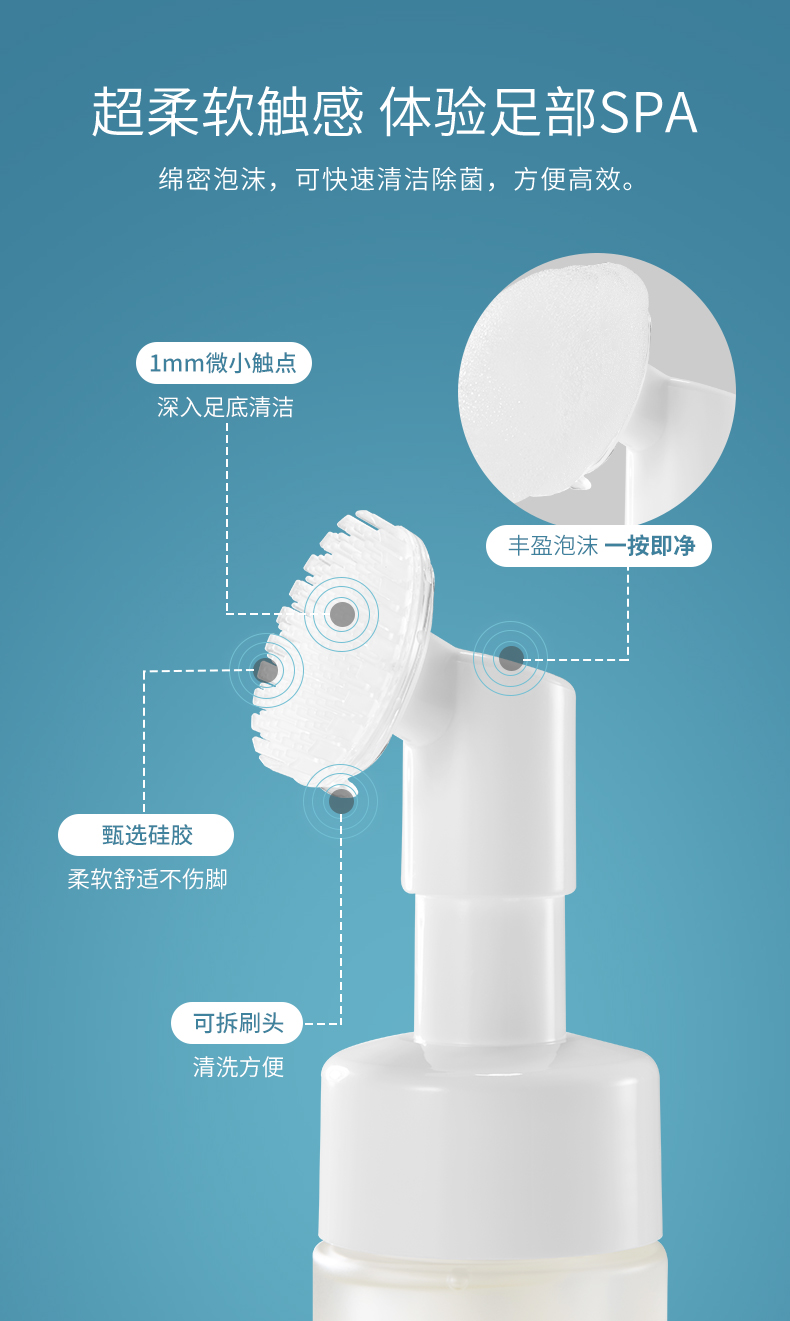 超柔软触感 体验足部SPA

绵密泡沫，可快速清洁除菌，方便高效。

1mm微小触点
深入足底清洁

丰盈泡沫 一按即净

甄选硅胶
柔软舒适不伤脚

可拆刷头
清洗方便