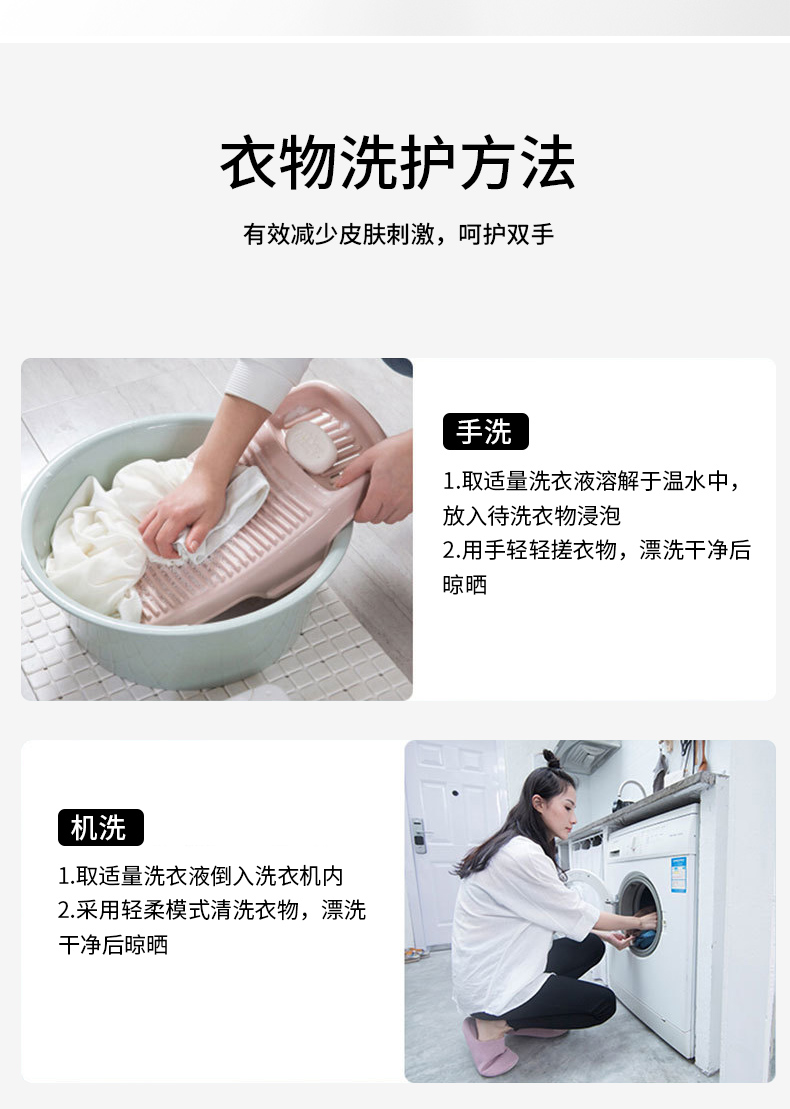 衣物洗护方法

有效减少皮肤刺激，呵护双手

手洗

1.取适量洗衣液溶解于温水中，放入待洗衣物浸泡
2.用手轻轻搓衣物，漂洗干净后晾晒

机洗

1.取适量洗衣液倒入洗衣机内
2.采用轻柔模式清洗衣物，漂洗干净后晾晒