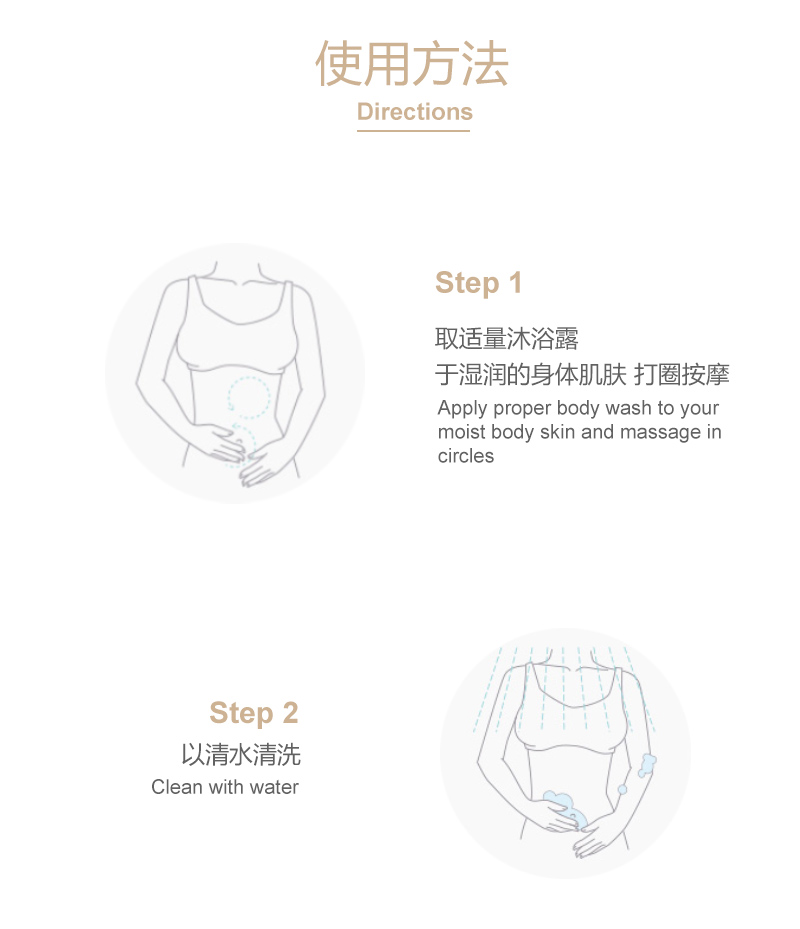 使用方法
Directions

Step 1

取适量沐浴露
于湿润的身体肌肤 打圈按摩
Apply proper body wash to your moist body skin and massage in circles

Step 2

以清水清洗
Clean with water