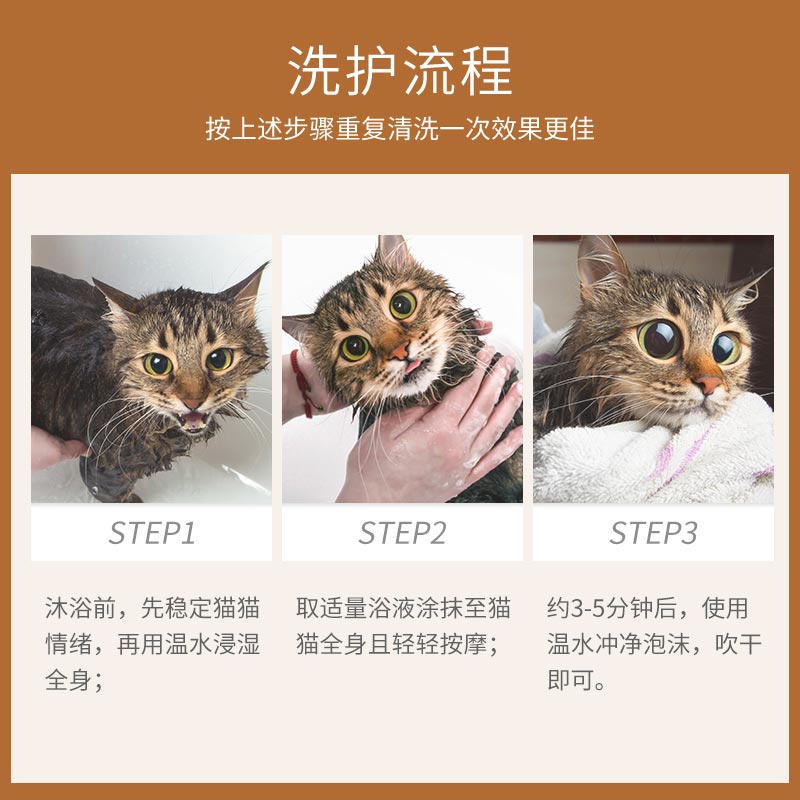 洗护流程

按上述步骤重复清洗一次效果更佳

STEP1

沐浴前，先稳定猫猫情绪，再用温水浸湿全身；

STEP2

取适量浴液涂抹至猫猫全身且轻轻按摩；

STEP3

约3-5分钟后，使用温水冲净泡沫，吹干即可。