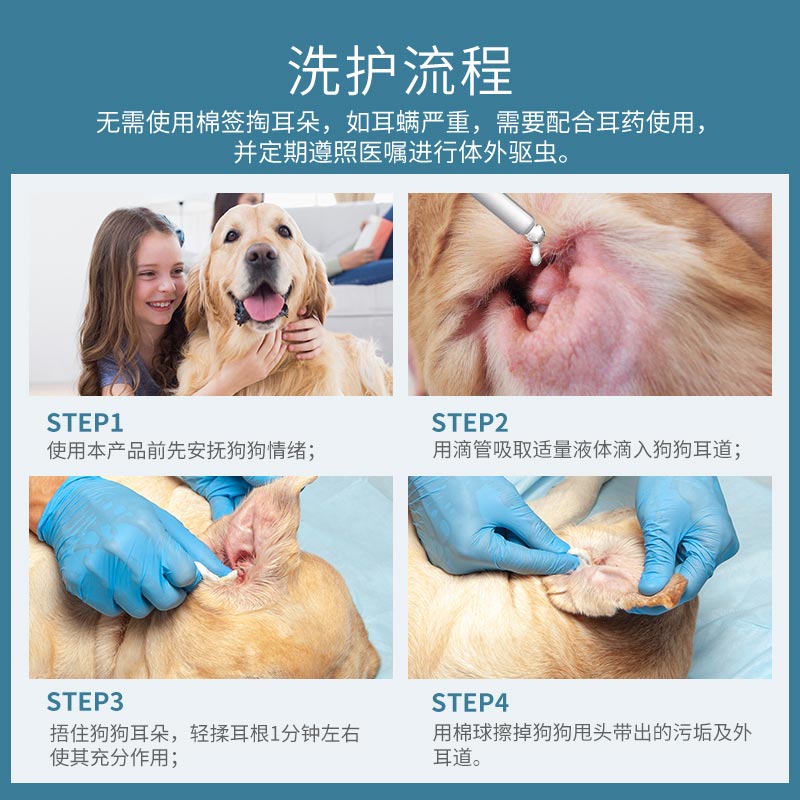 洗护流程

无需使用棉签掏耳朵，如耳螨严重，需要配合耳药使用，并定期遵照医嘱进行体外驱虫。

STEP1
使用本产品前先安抚狗狗情绪；

STEP2
用滴管吸取适量液体滴入狗狗耳道；

STEP3
捂住狗狗耳朵，轻揉耳根1分钟左右使其充分作用；

STEP4
用棉球擦掉狗狗甩头带出的污垢及外耳道。