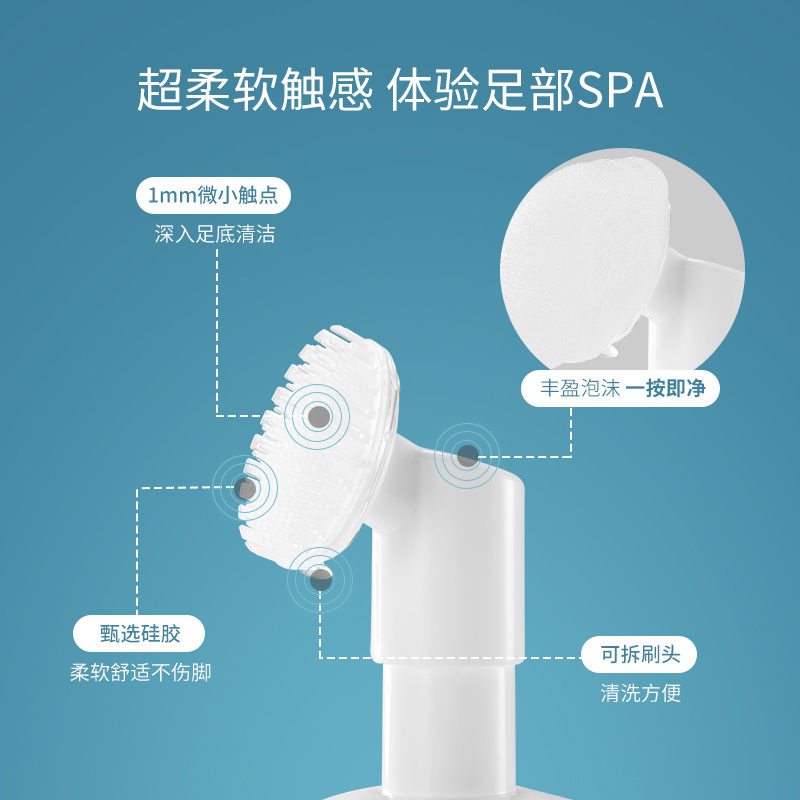 超柔软触感 体验足部SPA

1mm微小触点
深入足底清洁

丰盈泡沫 一按即净

甄选硅胶
柔软舒适不伤脚

可拆刷头
清洗方便